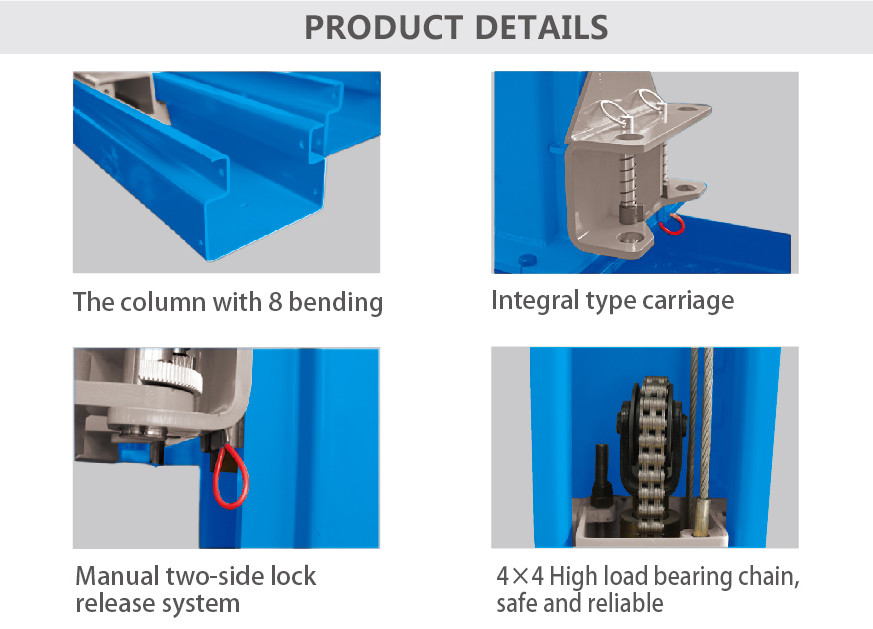 PRODUCT DETAILS

The column with 8 bending

Integral type carriage

Manual two-side lock release system

4×4 High load bearing chain, safe and reliable